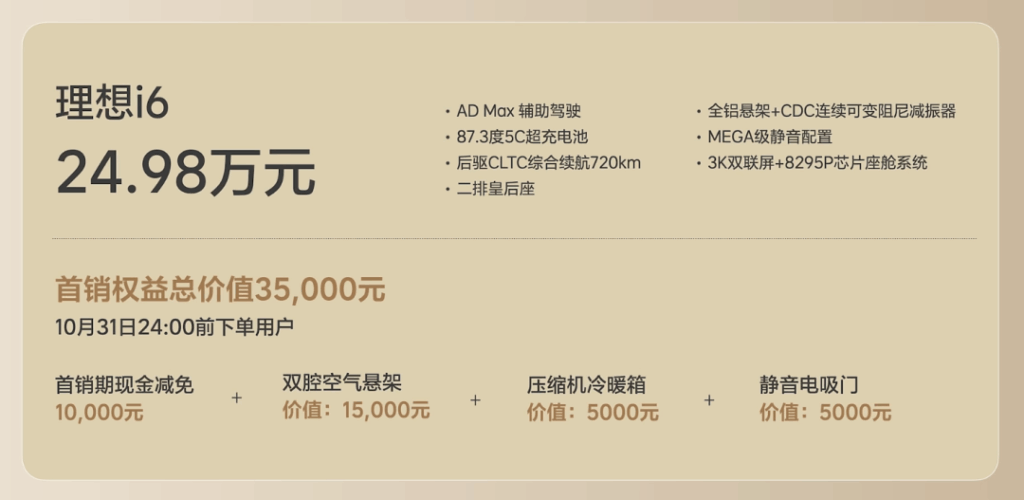 理想i6
24.98万元

· AD Max 辅助驾驶
· 87.3度5C超充电池
· 后驱CLTC综合续航720km
· 二排皇后座

· 全铝悬架+CDC连续可变阻尼减振器
· MEGA级静音配置
· 3K双联屏+8295P芯片座舱系统

首销权益总价值35,000元
10月31日24:00前下单用户

首销期现金减免
10,000元

+

双腔空气悬架
价值：15,000元

+

压缩机冷暖箱
价值：5000元

+

静音电吸门
价值：5000元